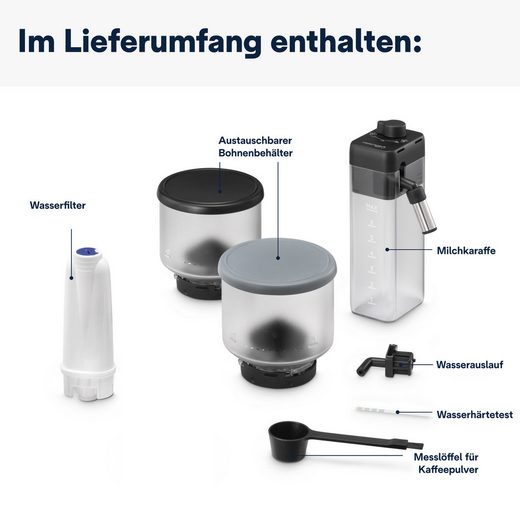 Im Lieferumfang enthalten:

Austauschbarer Bohnenbehälter

Wasserfilter

Milchkaraffe

Wasserauslauf

Wasserhärtetest

Messlöffel für Kaffeepulver